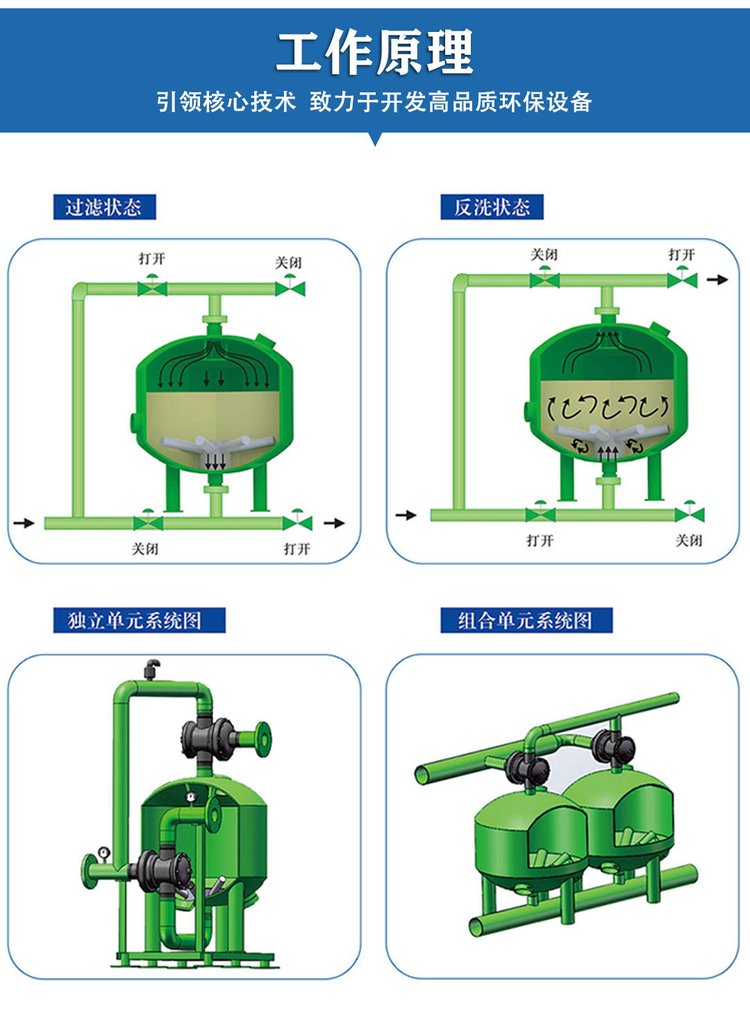 工作原理

引领核心技术 致力于开发高品质环保设备

过滤状态

打开

关闭

关闭

打开

反洗状态

关闭

打开

打开

关闭

独立单元系统图

组合单元系统图